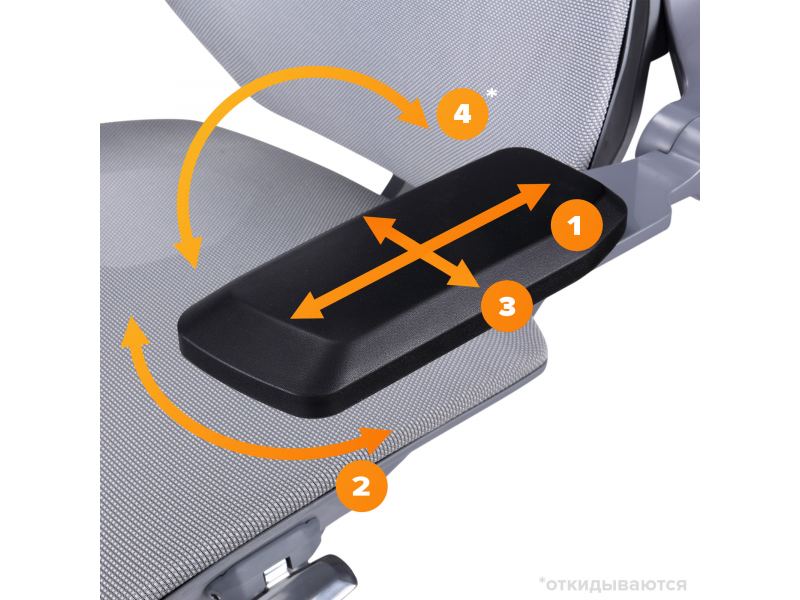 4*
1
3
2
*откидываются