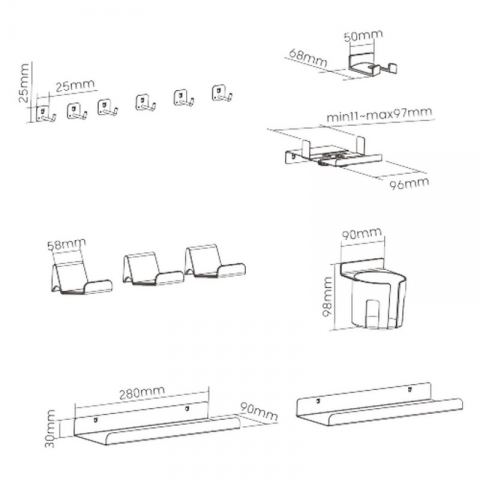 25mm
25mm
50mm
68mm
min11~max97mm
96mm
58mm
90mm
98mm
280mm
90mm
30mm